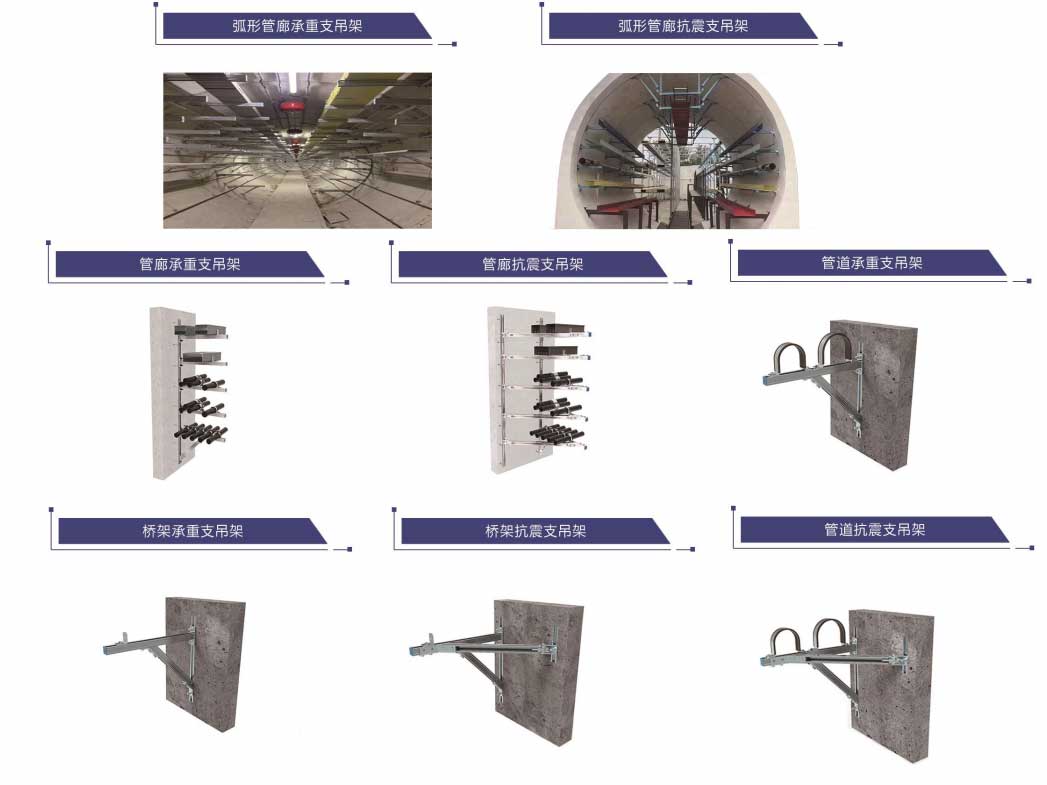 弧形管廊承重支吊架

弧形管廊抗震支吊架

管廊承重支吊架

管廊抗震支吊架

管道承重支吊架

桥架承重支吊架

桥架抗震支吊架

管道抗震支吊架