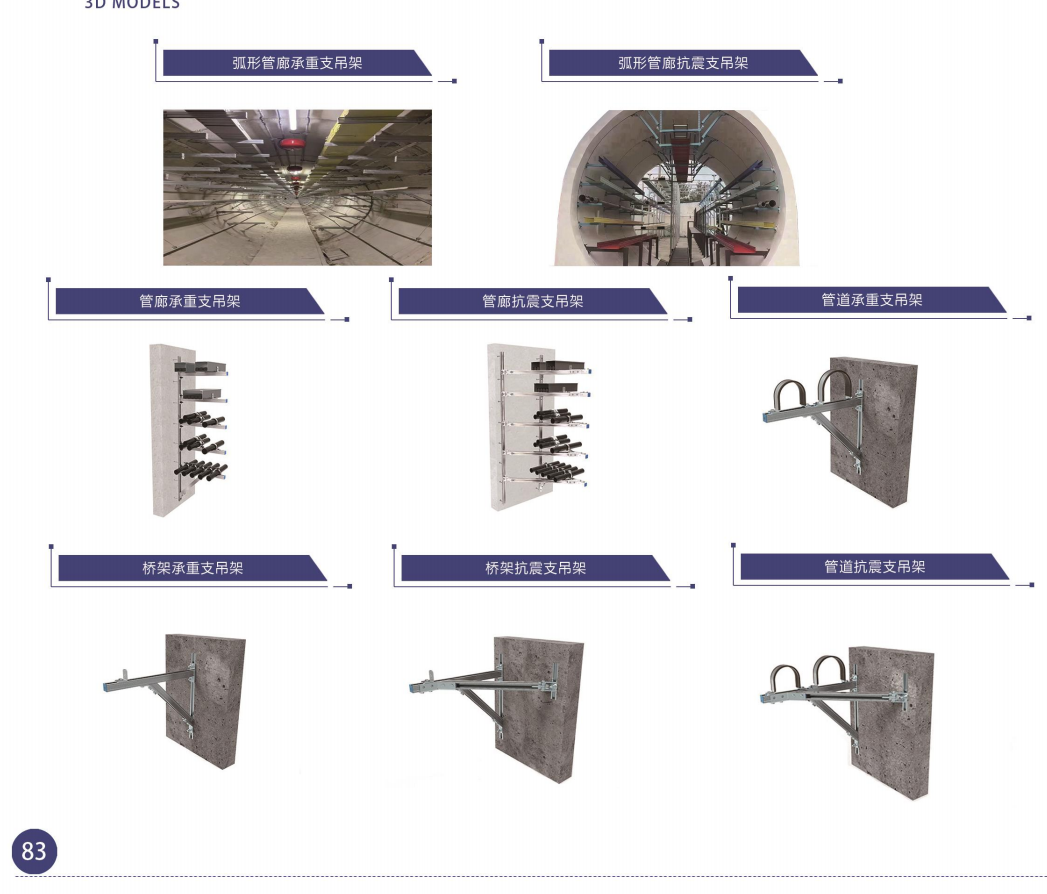 3D MODELS

弧形管廊承重支吊架

弧形管廊抗震支吊架

管廊承重支吊架

管廊抗震支吊架

管道承重支吊架

桥架承重支吊架

桥架抗震支吊架

管道抗震支吊架

83